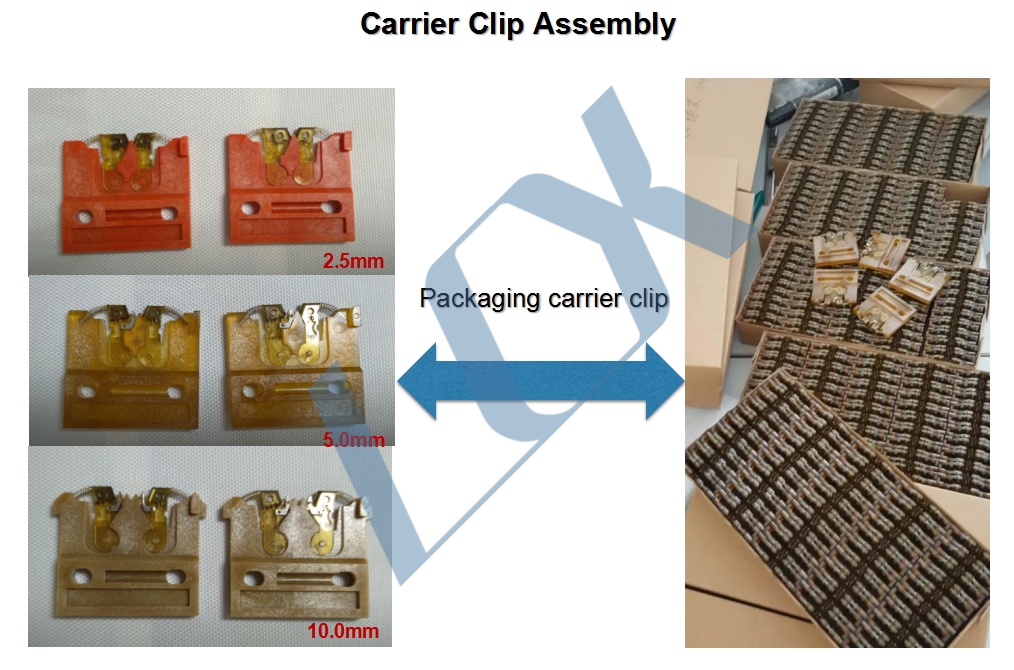 Carrier Clip Assembly

2.5mm

5.0mm

10.0mm

Packaging carrier clip