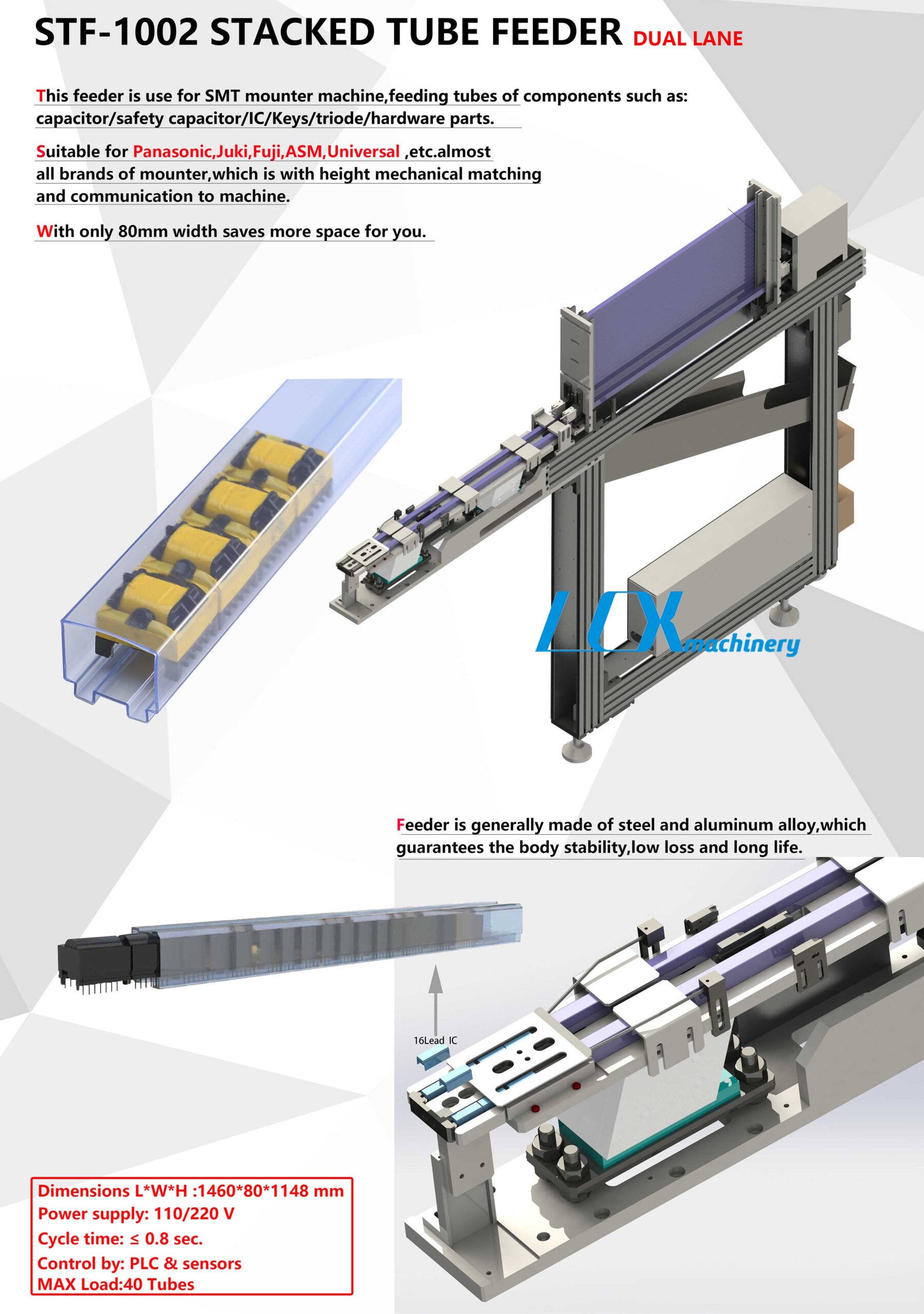 STF-1002 STACKED TUBE FEEDER DUAL LANE

This feeder is use for SMT mounter machine,feeding tubes of components such as: capacitor/safety capacitor/IC/Keys/triode/hardware parts.

Suitable for Panasonic,Juki,Fuji,ASM,Universal ,etc.almost all brands of mounter,which is with height mechanical matching and communication to machine.

With only 80mm width saves more space for you.

LCX machinery

Feeder is generally made of steel and aluminum alloy,which guarantees the body stability,low loss and long life.

16Lead IC

Dimensions L*W*H :1460*80*1148 mm
Power supply: 110/220 V
Cycle time: ≤ 0.8 sec.
Control by: PLC & sensors
MAX Load:40 Tubes