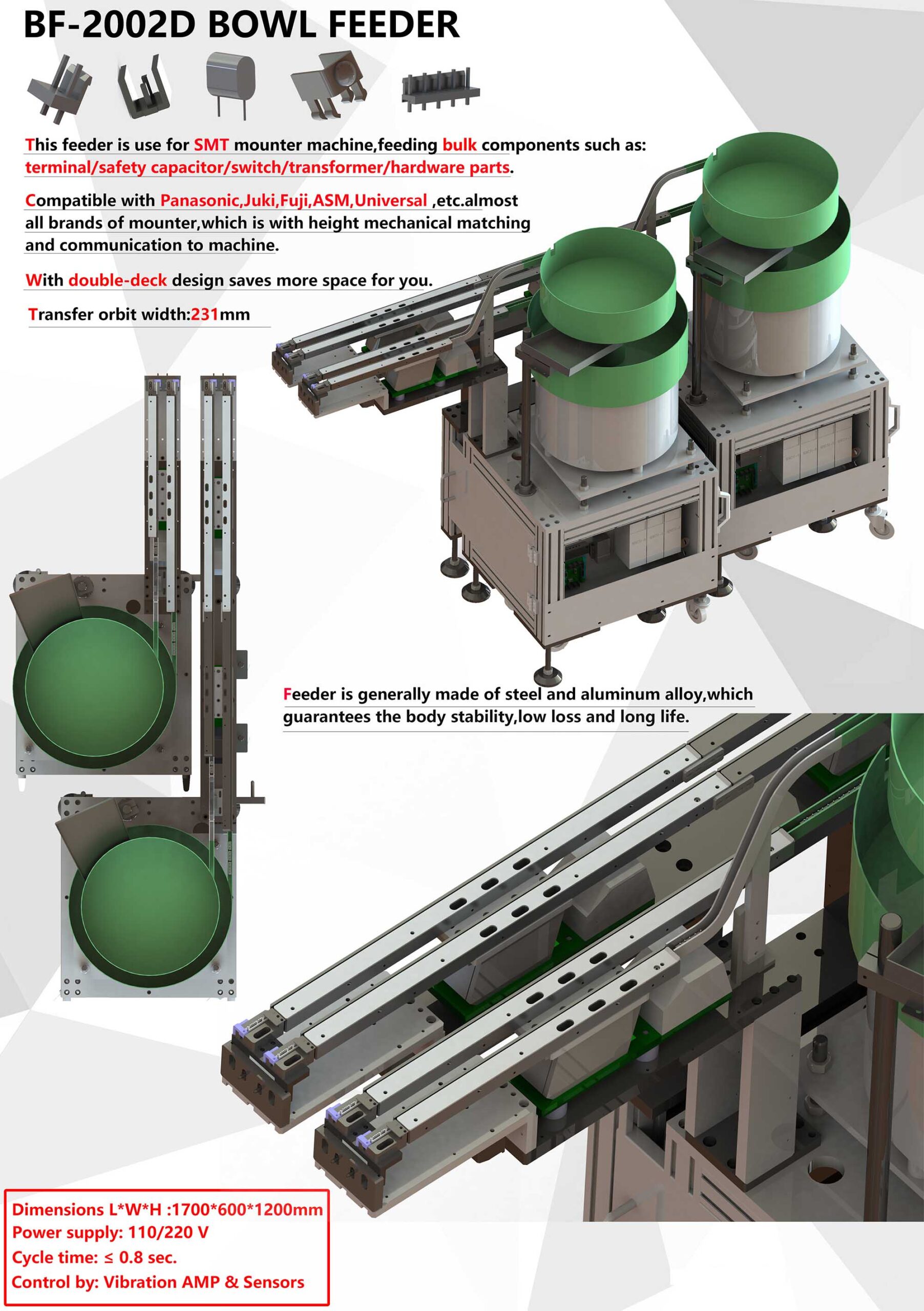 BF-2002D BOWL FEEDER

This feeder is use for SMT mounter machine,feeding bulk components such as: terminal/safety capacitor/switch/transformer/hardware parts.

Compatible with Panasonic,Juki,Fuji,ASM,Universal ,etc.almost all brands of mounter,which is with height mechanical matching and communication to machine.

With double-deck design saves more space for you.

Transfer orbit width:231mm

Feeder is generally made of steel and aluminum alloy,which guarantees the body stability,low loss and long life.

Dimensions L*W*H :1700*600*1200mm
Power supply: 110/220 V
Cycle time: ≤ 0.8 sec.
Control by: Vibration AMP & Sensors