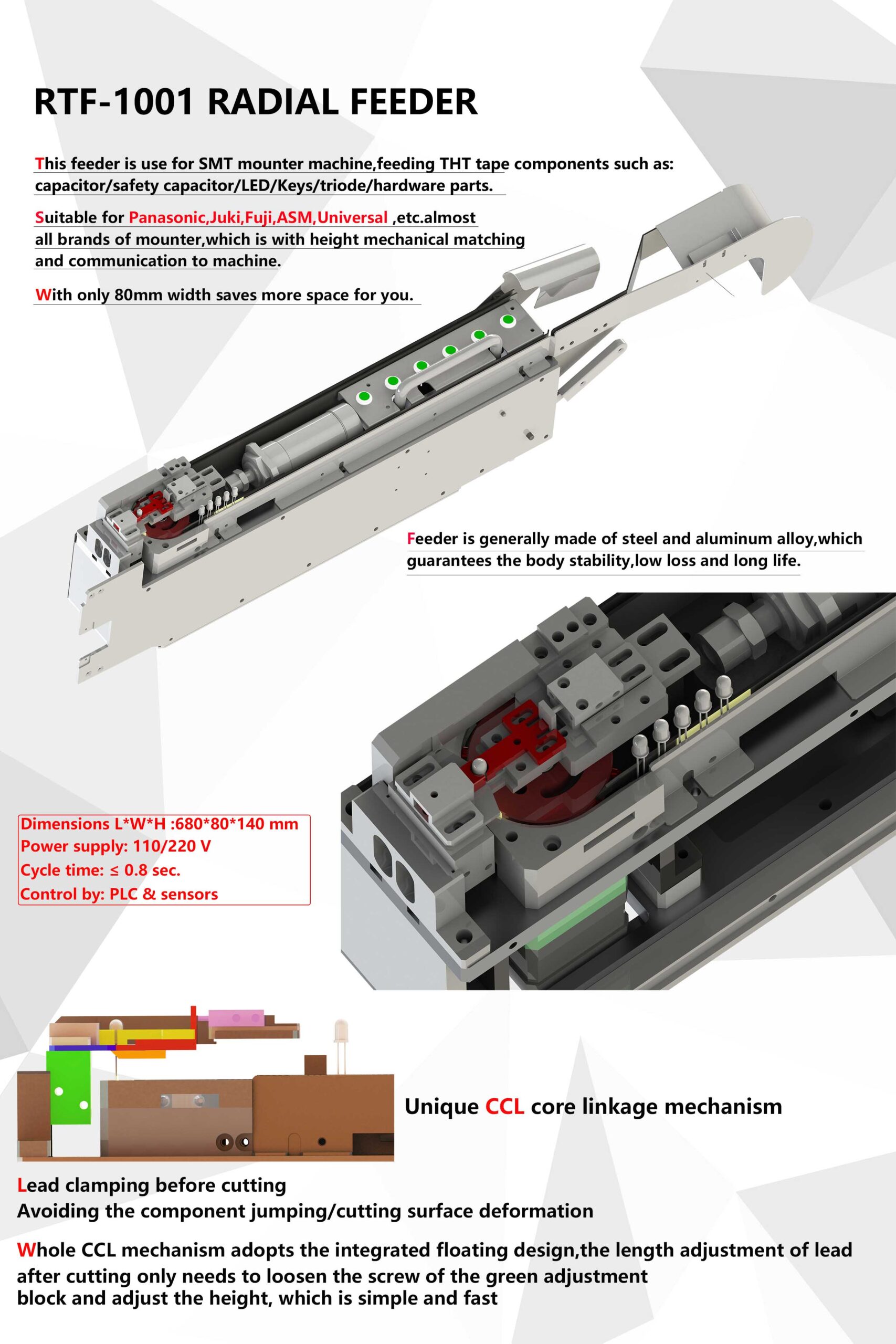 RTF-1001 RADIAL FEEDER

This feeder is use for SMT mounter machine,feeding THT tape components such as: capacitor/safety capacitor/LED/Keys/triode/hardware parts.

Suitable for Panasonic,Juki,Fuji,ASM,Universal ,etc.almost all brands of mounter,which is with height mechanical matching and communication to machine.

With only 80mm width saves more space for you.

Feeder is generally made of steel and aluminum alloy,which guarantees the body stability,low loss and long life.

Dimensions L*W*H :680*80*140 mm
Power supply: 110/220 V
Cycle time: ≤ 0.8 sec.
Control by: PLC & sensors

Unique CCL core linkage mechanism

Lead clamping before cutting
Avoiding the component jumping/cutting surface deformation

Whole CCL mechanism adopts the integrated floating design,the length adjustment of lead after cutting only needs to loosen the screw of the green adjustment block and adjust the height, which is simple and fast